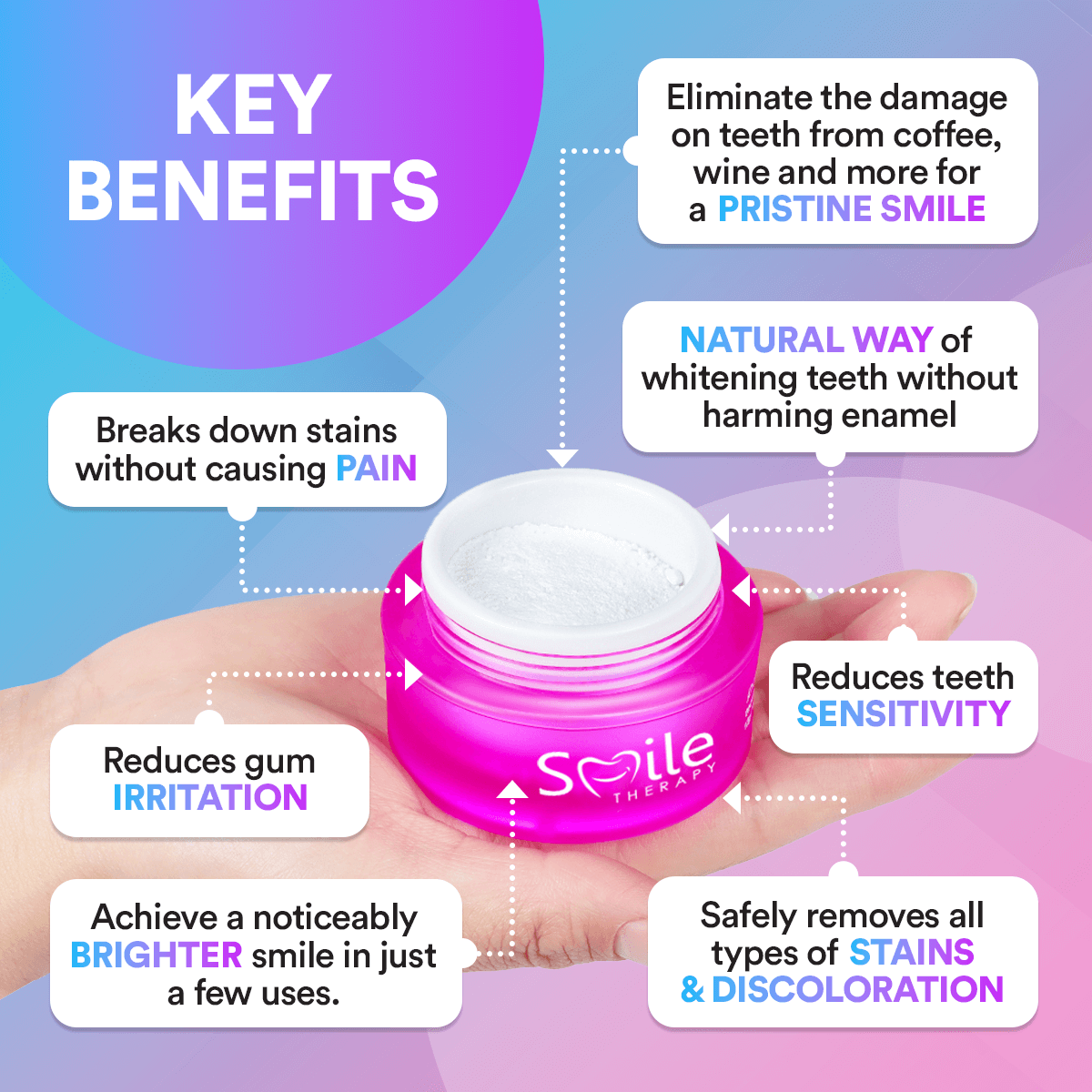 KEY BENEFITS

Eliminate the damage on teeth from coffee, wine and more for a PRISTINE SMILE

NATURAL WAY of whitening teeth without harming enamel

Breaks down stains without causing PAIN

Reduces teeth SENSITIVITY

Reduces gum IRRITATION

Smile THERAPY

Achieve a noticeably BRIGHTER smile in just a few uses.

Safely removes all types of STAINS & DISCOLORATION