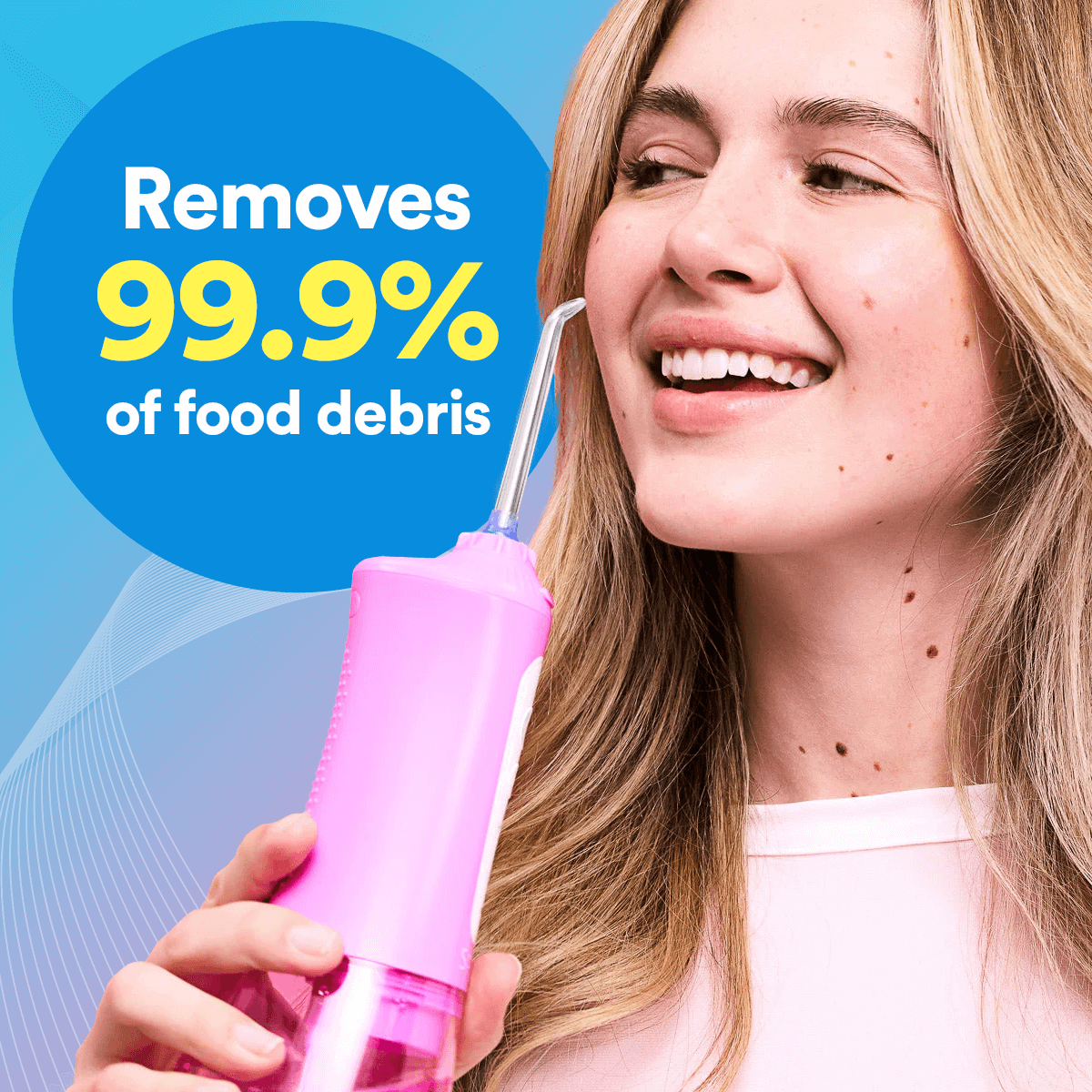 Removes
99.9%
of food debris